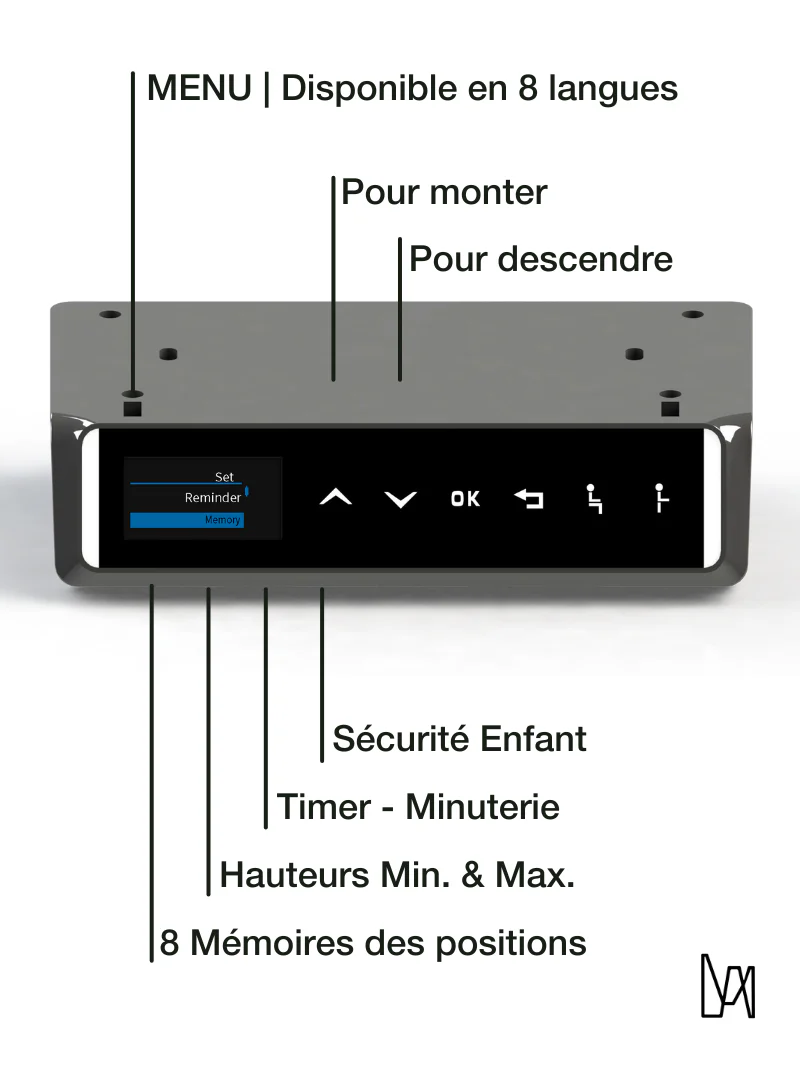 MENU | Disponible en 8 langues

Pour monter

Pour descendre

Set
Reminder
Memory

OK

Sécurité Enfant

Timer - Minuterie

Hauteurs Min. & Max.

8 Mémoires des positions